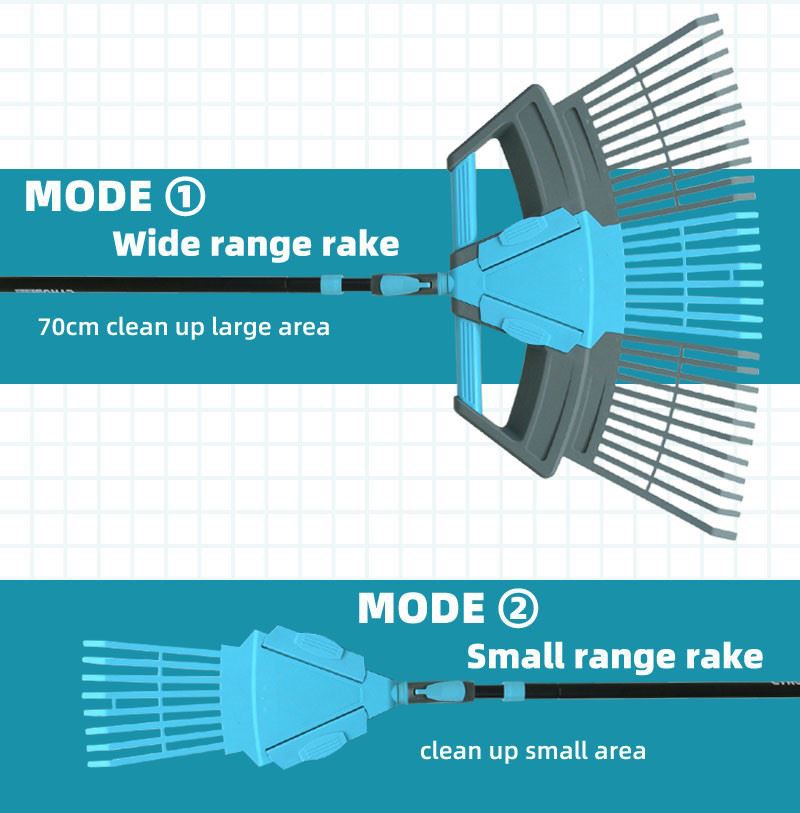 MODE ①
Wide range rake
70cm clean up large area

MODE ②
Small range rake
clean up small area